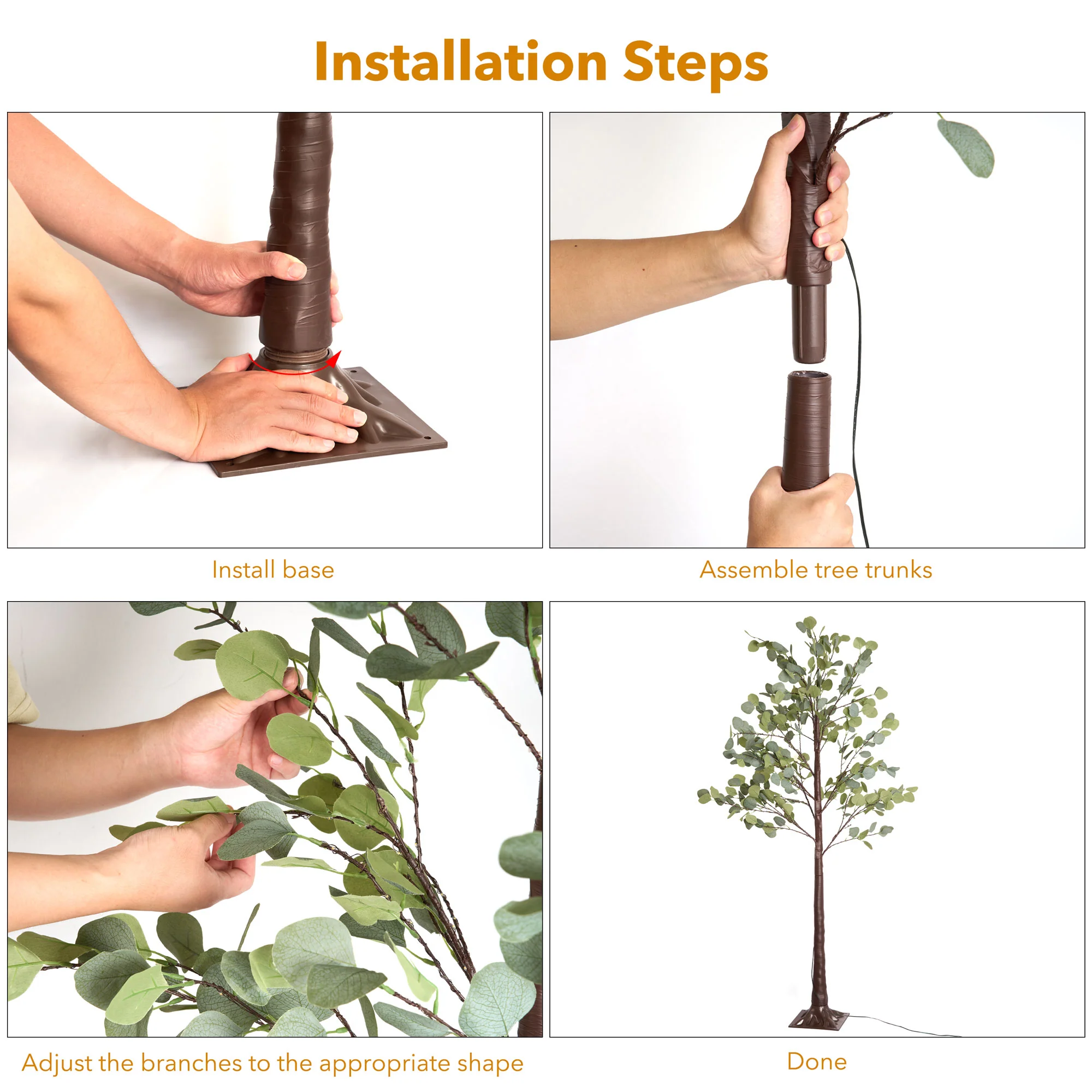 Installation Steps

Install base

Assemble tree trunks

Adjust the branches to the appropriate shape

Done