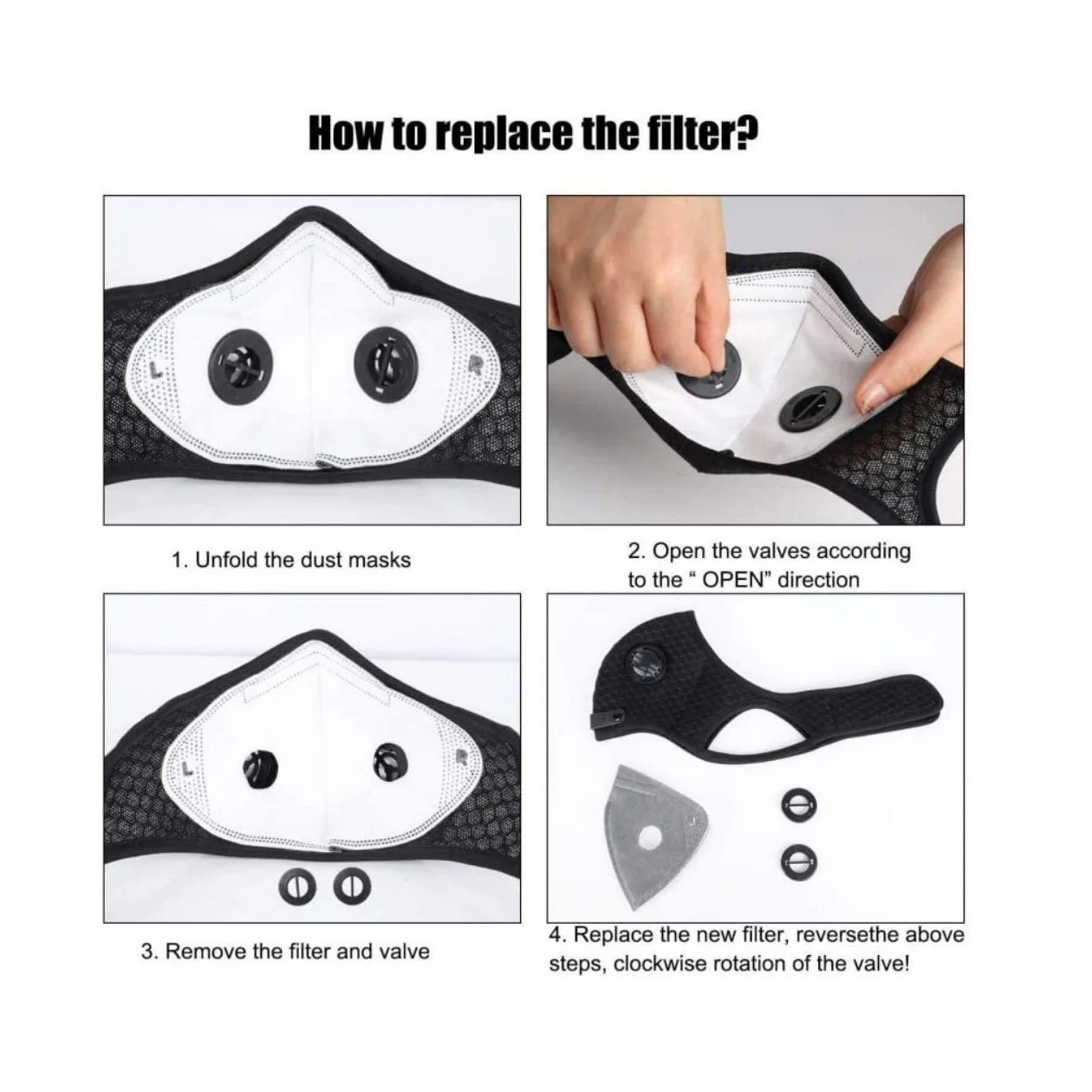 How to replace the filter?

L

R

1. Unfold the dust masks

2. Open the valves according to the " OPEN" direction

L

R

3. Remove the filter and valve

4. Replace the new filter, reversethe above steps, clockwise rotation of the valve!